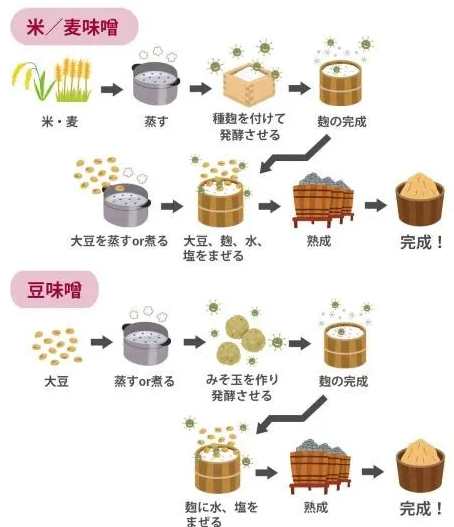 米／麦味噌

米・麦

蒸す

種麹を付けて発酵させる

麹の完成

大豆を蒸すor煮る

大豆、麹、水、塩をまぜる

熟成

完成！

豆味噌

大豆

蒸すor煮る

みそ玉を作り発酵させる

麹の完成

麹に水、塩をまぜる

熟成

完成！