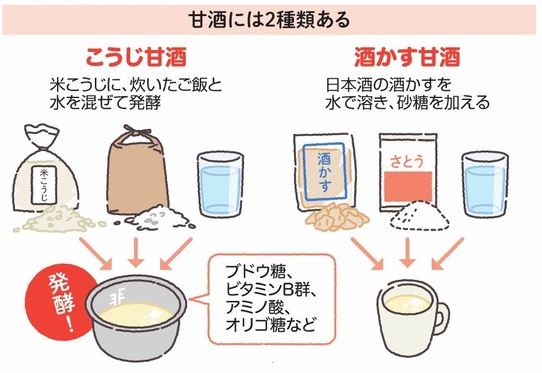 甘酒には2種類ある

こうじ甘酒

米こうじに、炊いたご飯と水を混ぜて発酵

米こうじ

発酵!

ブドウ糖、ビタミンB群、アミノ酸、オリゴ糖など

酒かす甘酒

日本酒の酒かすを水で溶き、砂糖を加える

酒かす

さとう